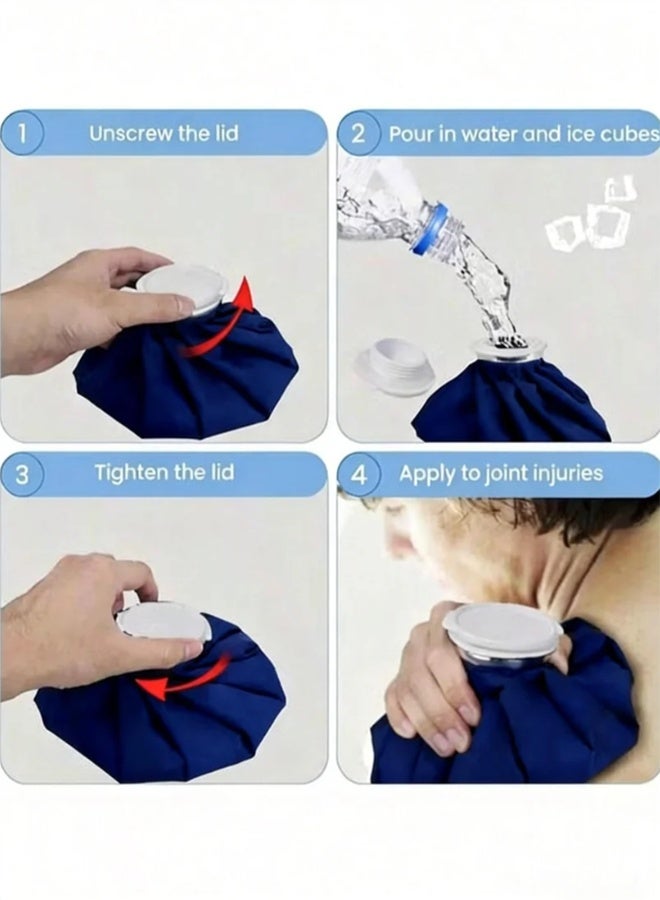 1 Unscrew the lid

2 Pour in water and ice cubes

3 Tighten the lid

4 Apply to joint injuries